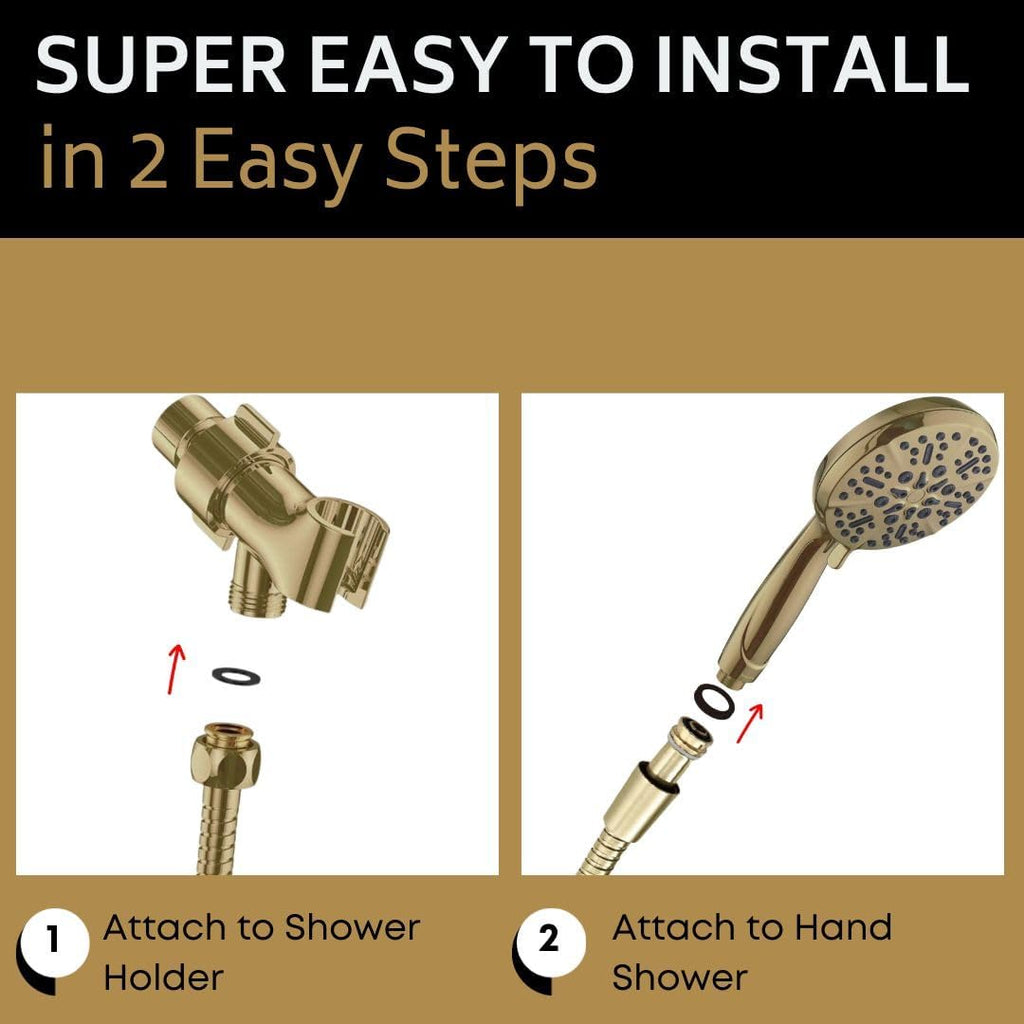 SUPER EASY TO INSTALL
in 2 Easy Steps

1 Attach to Shower Holder

2 Attach to Hand Shower